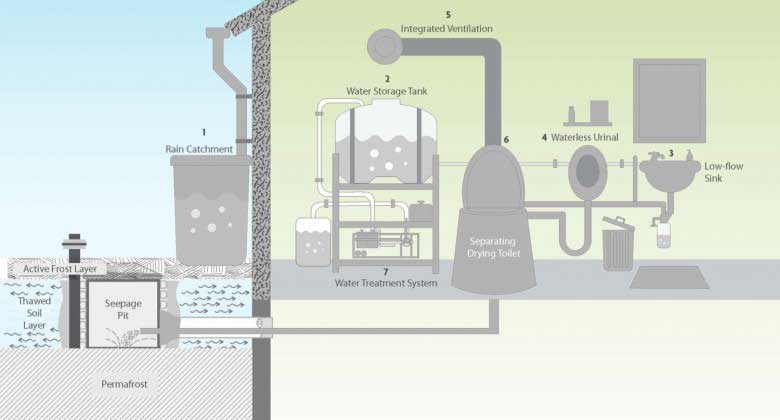 5
Integrated Ventilation

2
Water Storage Tank

1
Rain Catchment

6

4 Waterless Urinal

3
Low-flow Sink

Separating Drying Toilet

7
Water Treatment System

Active Frost Layer

Thawed Soil Layer

Seepage Pit

Permafrost